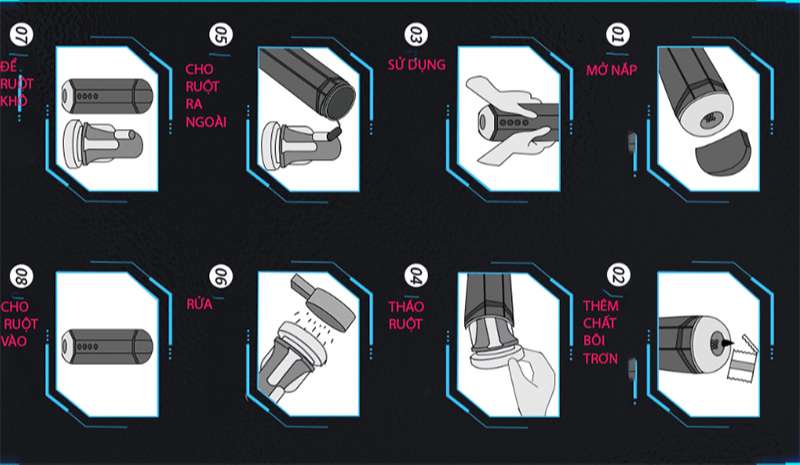 07
ĐỂ RUỘT KHÔ

05
CHO RUỘT RA NGOÀI

03
SỬ DỤNG

01
MỞ NẮP

08
CHO RUỘT VÀO

06
RỬA

04
THÁO RUỘT

02
THÊM CHẤT BÔI TRƠN